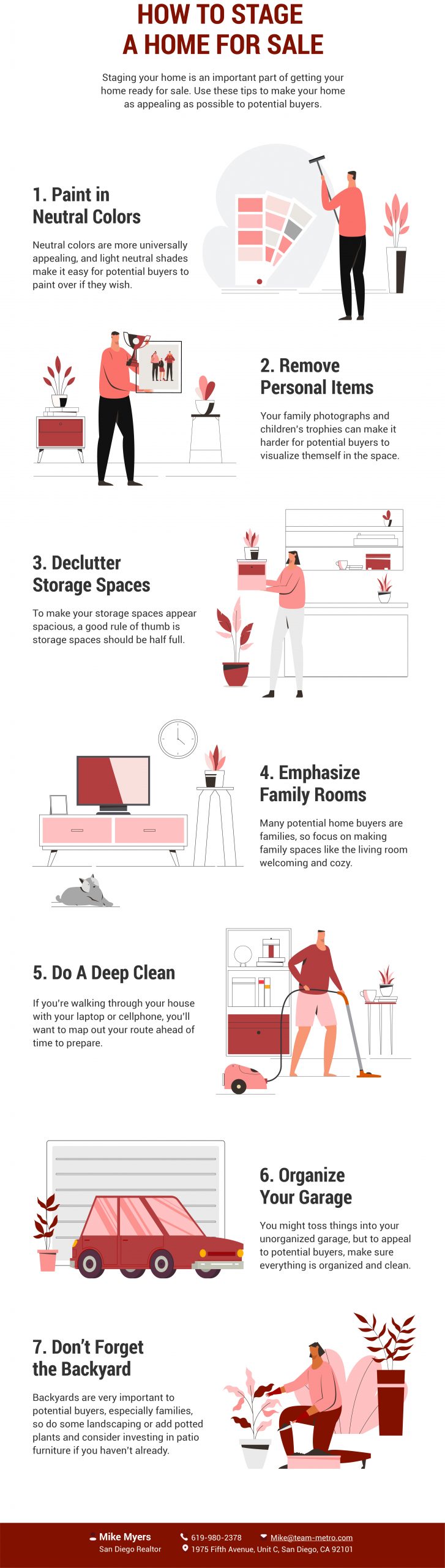 HOW TO STAGE A HOME FOR SALE

Staging your home is an important part of getting your home ready for sale. Use these tips to make your home as appealing as possible to potential buyers.

1. Paint in Neutral Colors

Neutral colors are more universally appealing, and light neutral shades make it easy for potential buyers to paint over if they wish.

2. Remove Personal Items

Your family photographs and children's trophies can make it harder for potential buyers to visualize themself in the space.

3. Declutter Storage Spaces

To make your storage spaces appear spacious, a good rule of thumb is storage spaces should be half full.

4. Emphasize Family Rooms

Many potential home buyers are families, so focus on making family spaces like the living room welcoming and cozy.

5. Do A Deep Clean

If you're walking through your house with your laptop or cellphone, you'll want to map out your route ahead of time to prepare.

6. Organize Your Garage

You might toss things into your unorganized garage, but to appeal to potential buyers, make sure everything is organized and clean.

7. Don't Forget the Backyard

Backyards are very important to potential buyers, especially families, so do some landscaping or add potted plants and consider investing in patio furniture if you haven't already.

Mike Myers
San Diego Realtor
619-980-2378
Mike@team-metro.com
1975 Fifth Avenue, Unit C, San Diego, CA 92101